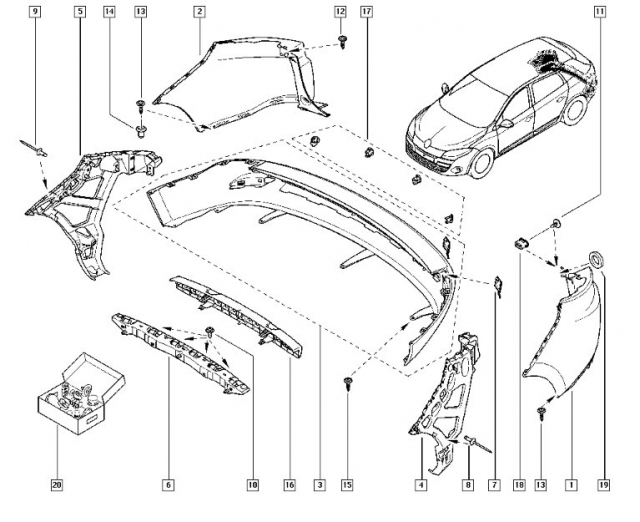 9
5
14
13
2
12
17
11
20
6
10
16
3
15
4
8
7
18
13
1
19